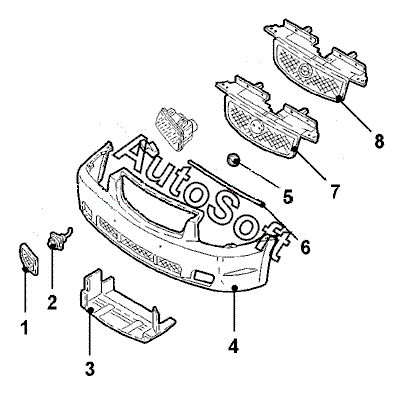 AutoSoft

8

7

5

6

2

1

3

4