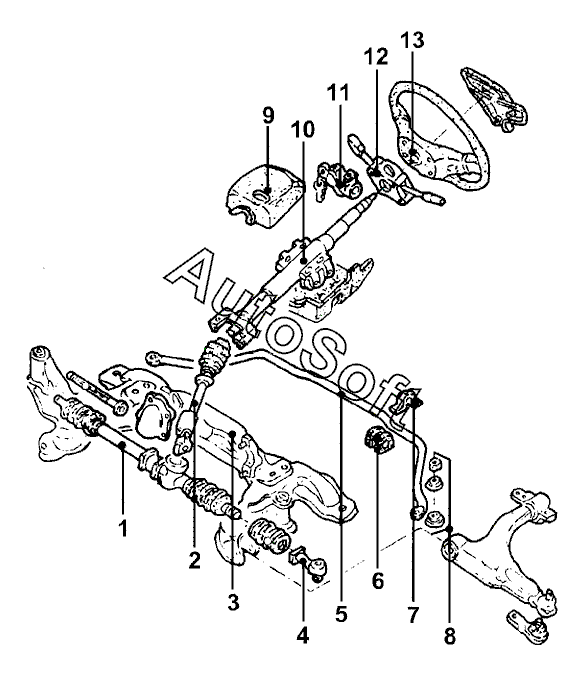 13
12
11
9
10
AutoSoft
1
2
3
4
5
6
7
8