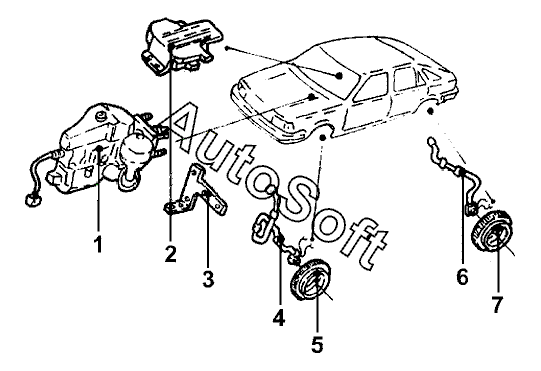 AutoSoft
1
2
3
4
5
6
7