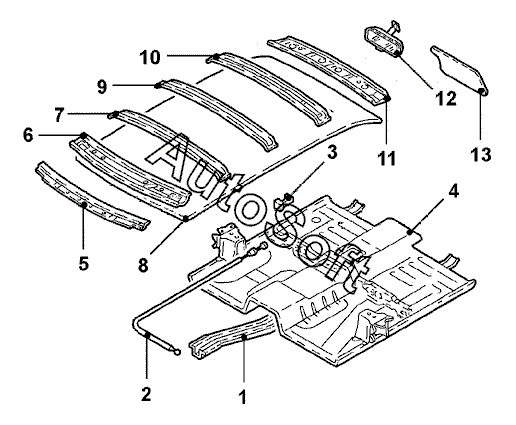 10
9
7
6
5
8
3
4
11
12
13
2
1
AutoSoft