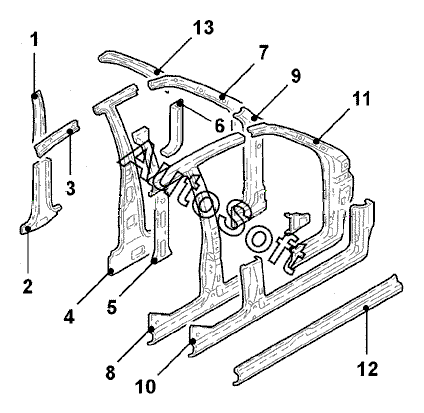 1
13
7
9
11
6
3
2
4
5
8
10
12
AutoSoft