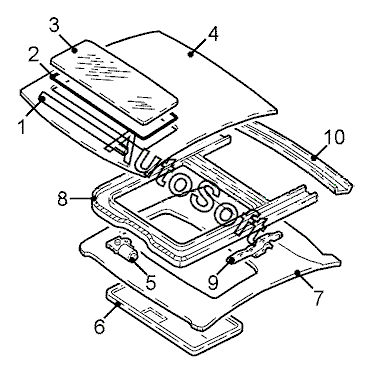 3
4
2
1
10
AutoSoft
8
5
9
7
6