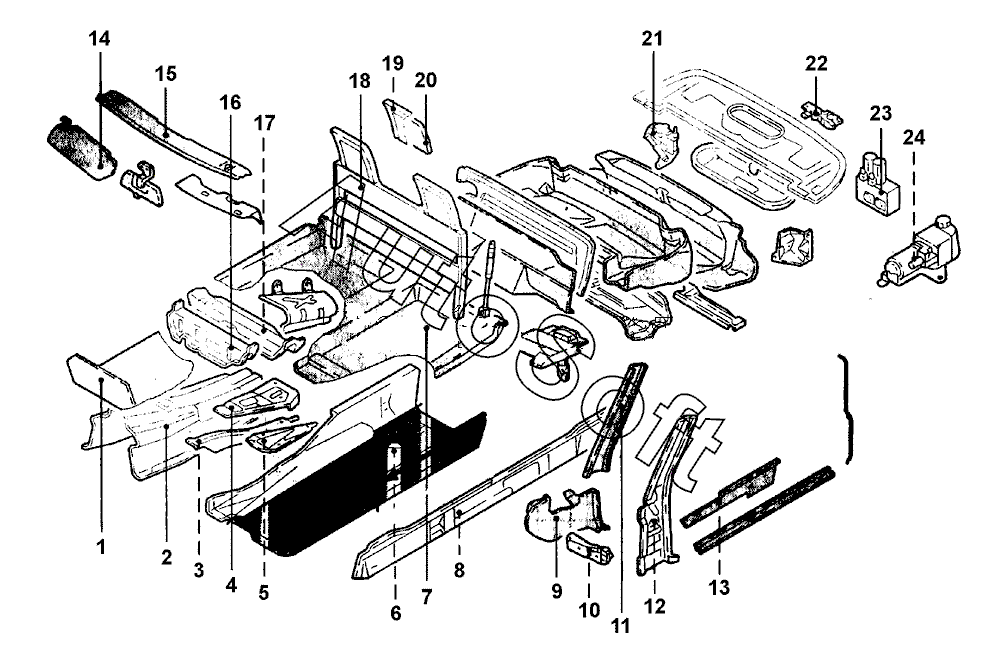 14
15
16
17
18
19
20
21
22
23
24
1
2
3
4
5
6
7
8
9
10
11
12
13