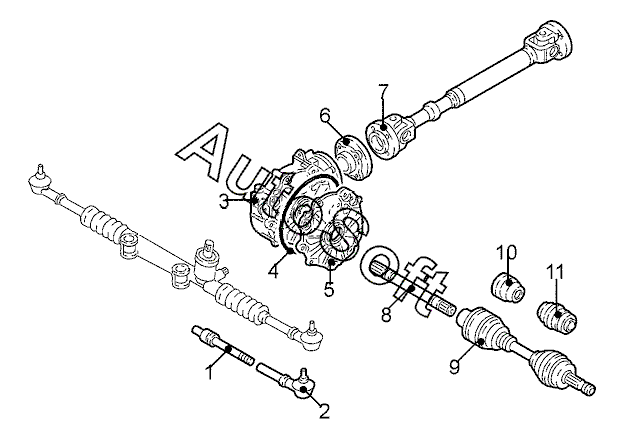 AutoSoft
7
6
3
4
5
10
11
8
9
1
2