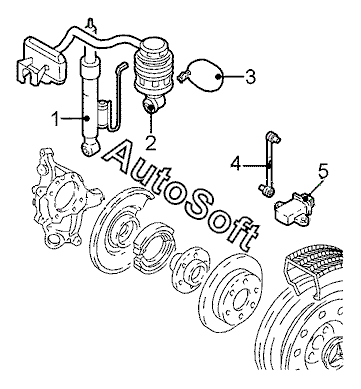 3
1
2
AutoSoft
4
5