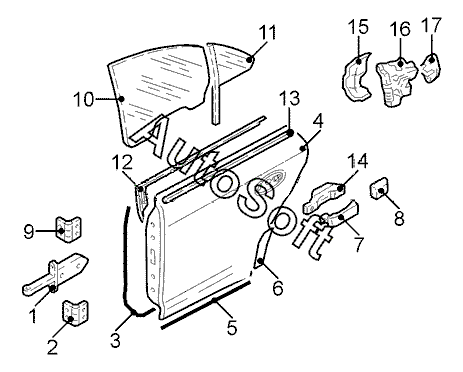 11
15
16
17
10
13
4
AutoSoft
12
14
8
9
7
6
1
2
3
5