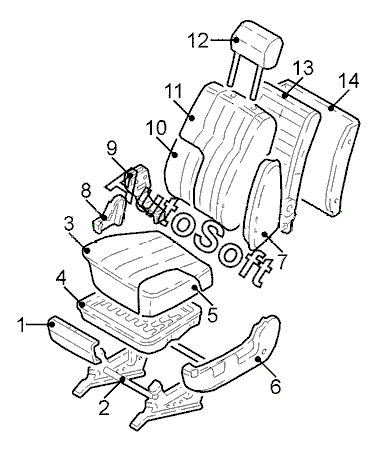 12
13
14
11
10
9
8
AutoSoft
3
7
4
5
1
6
2