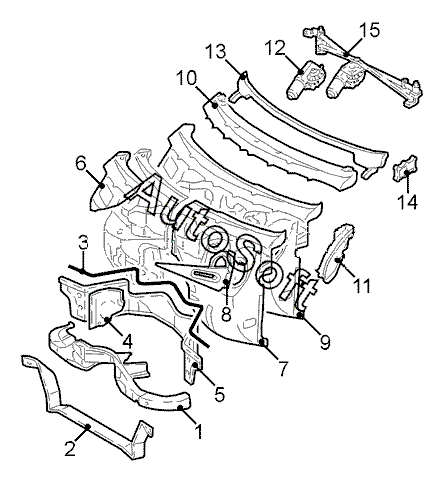 15
12
13
10
6
14
AutoSoft
3
11
8
4
9
7
5
1
2