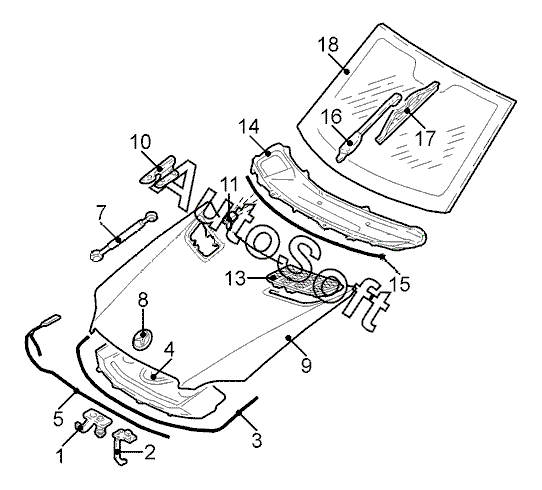 18
16
17
14
10
11
AutoSoft
7
13
15
8
4
9
5
3
1
2