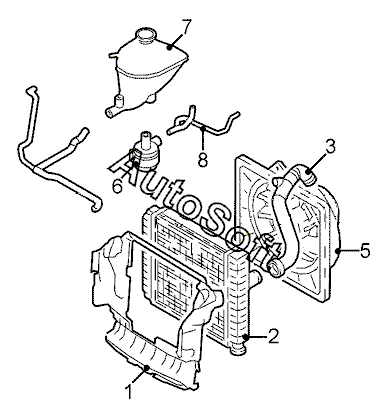 7
8
3
6
AutoSoft
5
2
1