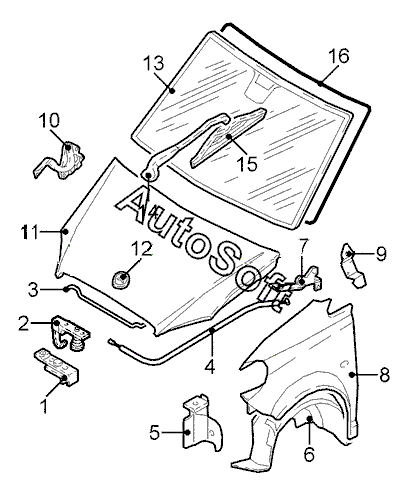 13
16
10
15
14
AutoSoft
11
12
7
9
3
2
4
8
1
5
6