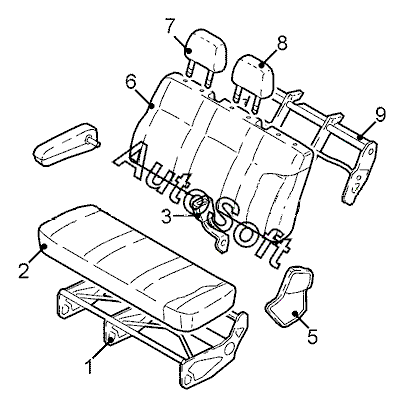 7
8
6
9
AutoSoft
3
2
5
1