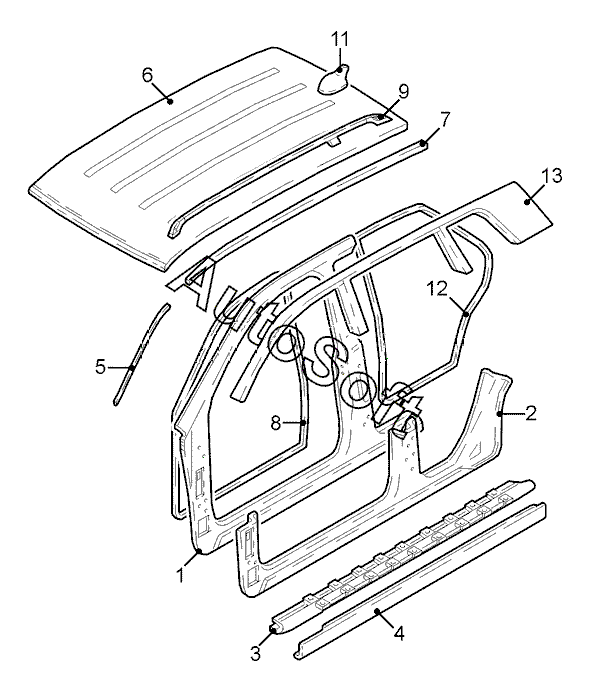 11
6
9
7
13
12
5
8
2
1
3
4
AutoSoft