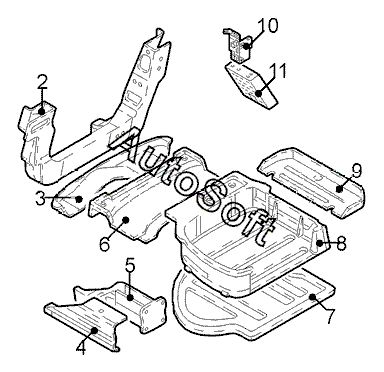 10
11
2
AutoSoft
9
3
6
8
5
7
4