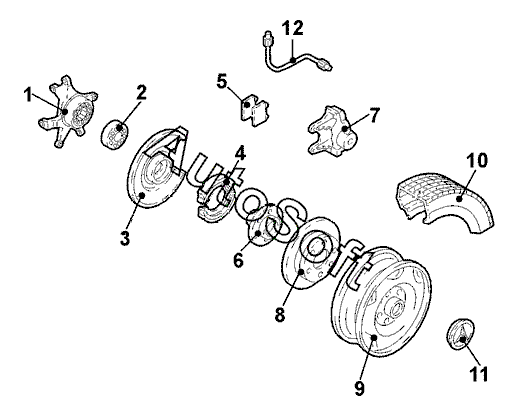 12
1
2
5
7
4
10
3
6
8
9
11
AutoSoft