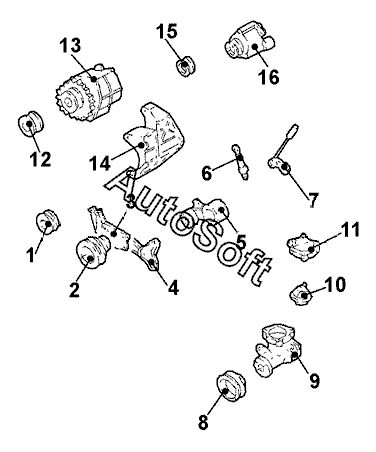 15
13
16
12
14
6
7
AutoSoft
3
1
5
11
2
4
10
9
8