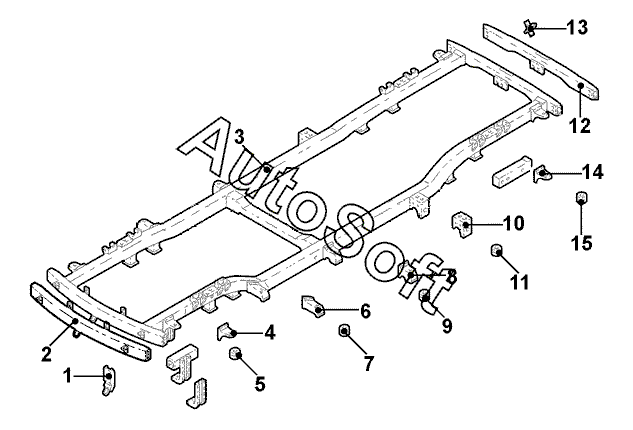 13
12
3
AutoSoft
14
15
10
11
8
9
6
7
4
5
2
1