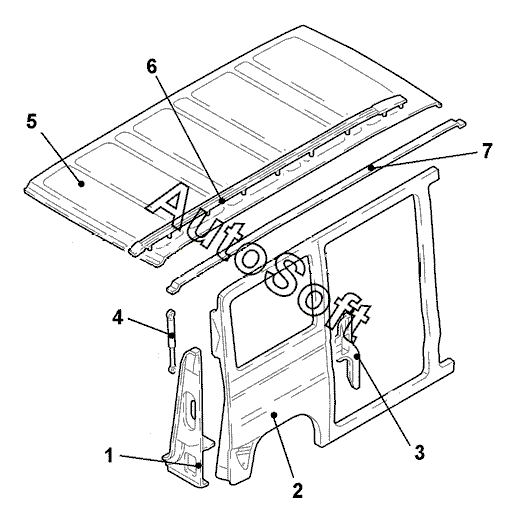 6
5
7
AutoSoft
4
1
2
3