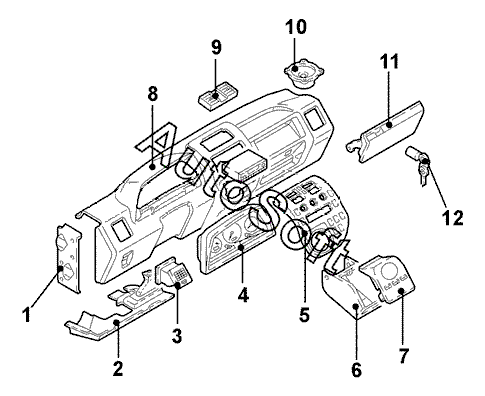 10
9
11
8
AutoSoft
12
1
4
5
3
2
6
7