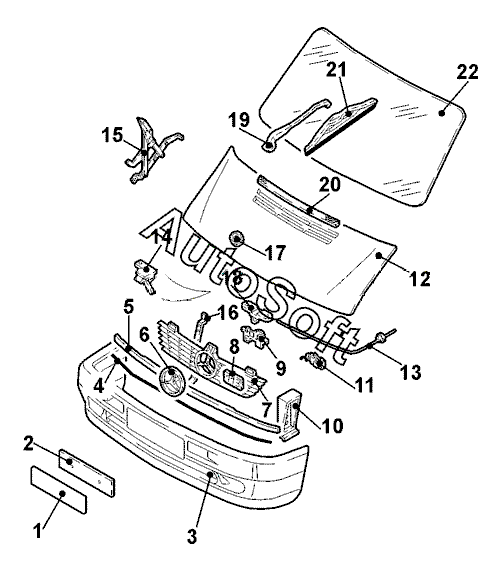 22
21
19
15
20
AutoSoft
14
17
12
18
5
16
6
8
9
13
4
11
7
10
2
1
3