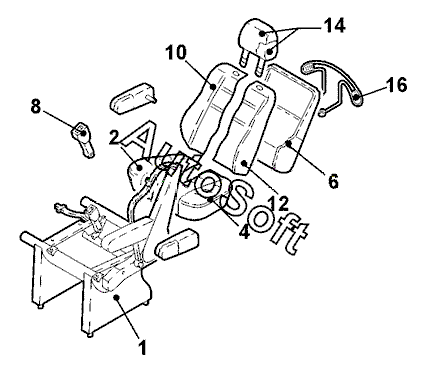 14
10
16
8
2
AutoSoft
6
12
4
1