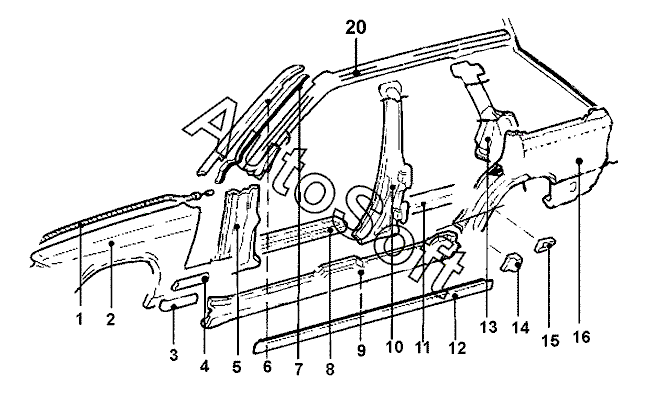 20

AutoSoft

1 2 3 4 5 6 7 8 9 10 11 12 13 14 15 16