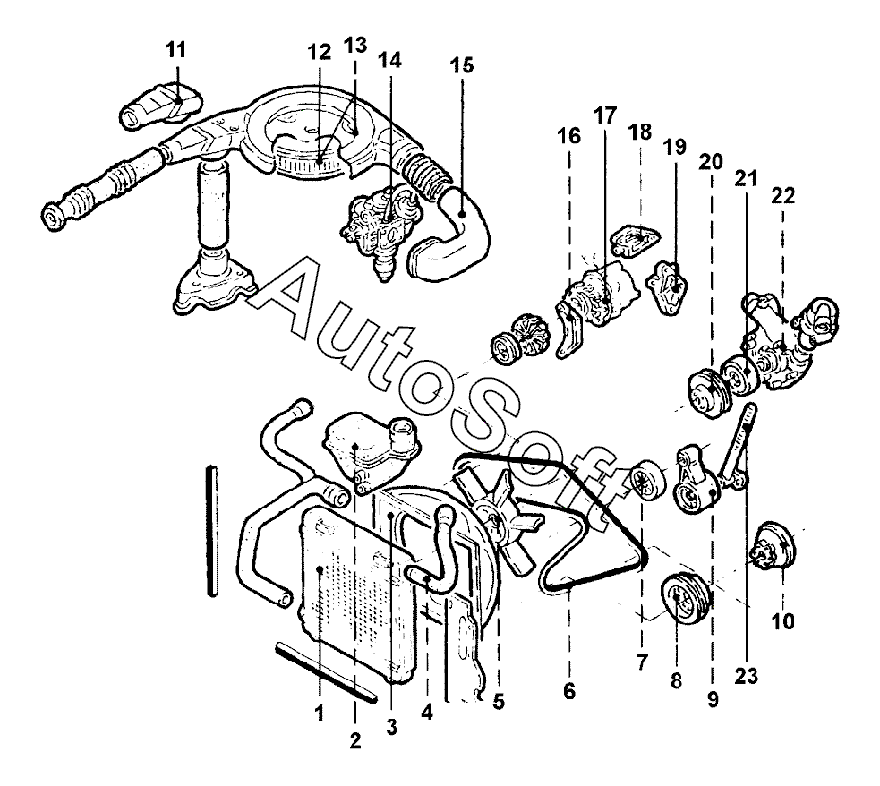 11
12
13
14
15
16
17
18
19
20
21
22
AutoSoft
1
2
3
4
5
6
7
8
9
23
10