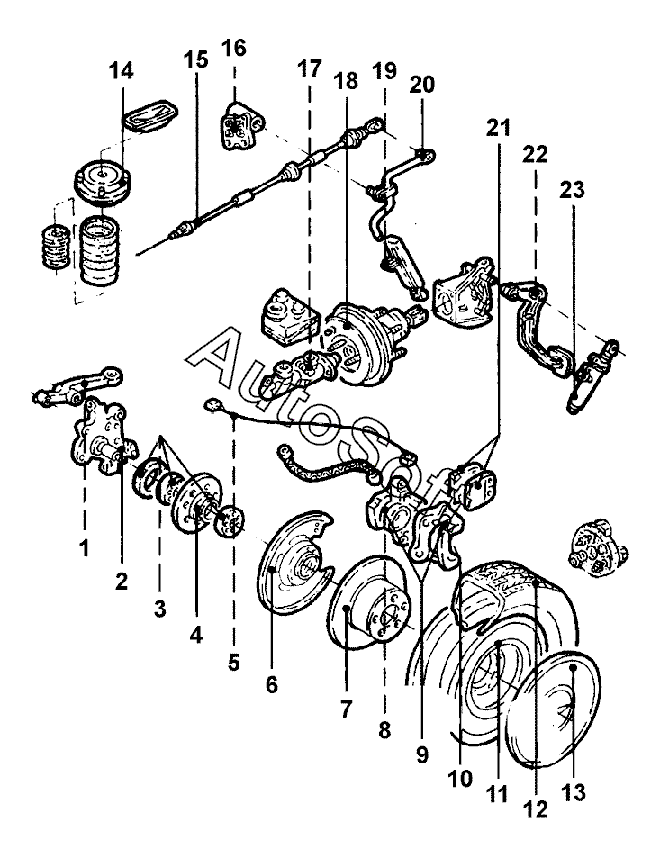 14
15
16
17
18
19
20
21
22
23
AutoSoft
1
2
3
4
5
6
7
8
9
10
11
12
13