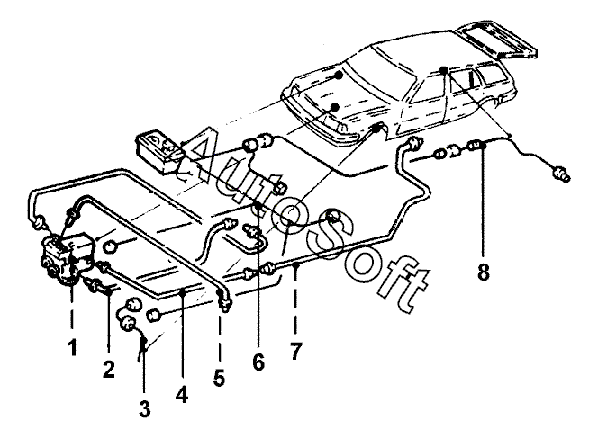 AutoSoft

1
2
3
4
5
6
7
8