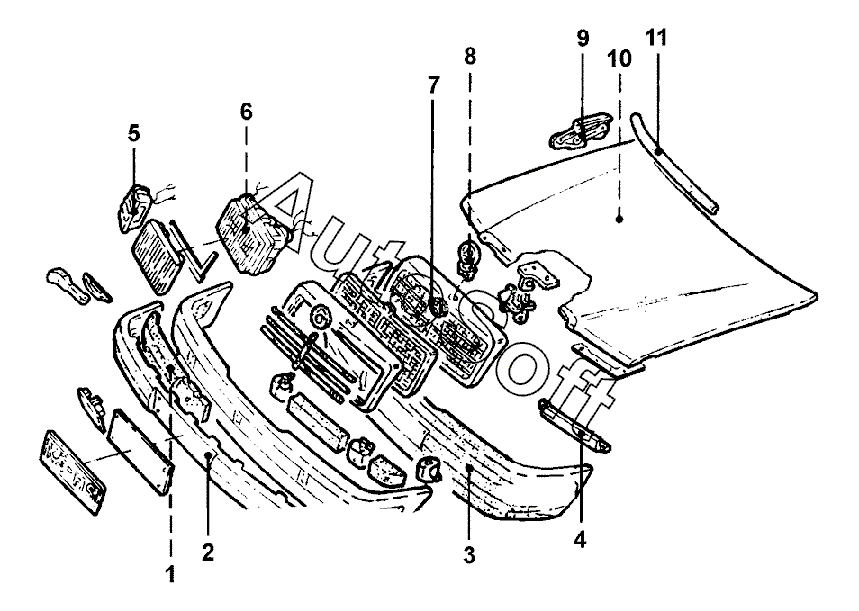 9
11
8
10
7
6
5
AutoSoft
1
2
3
4