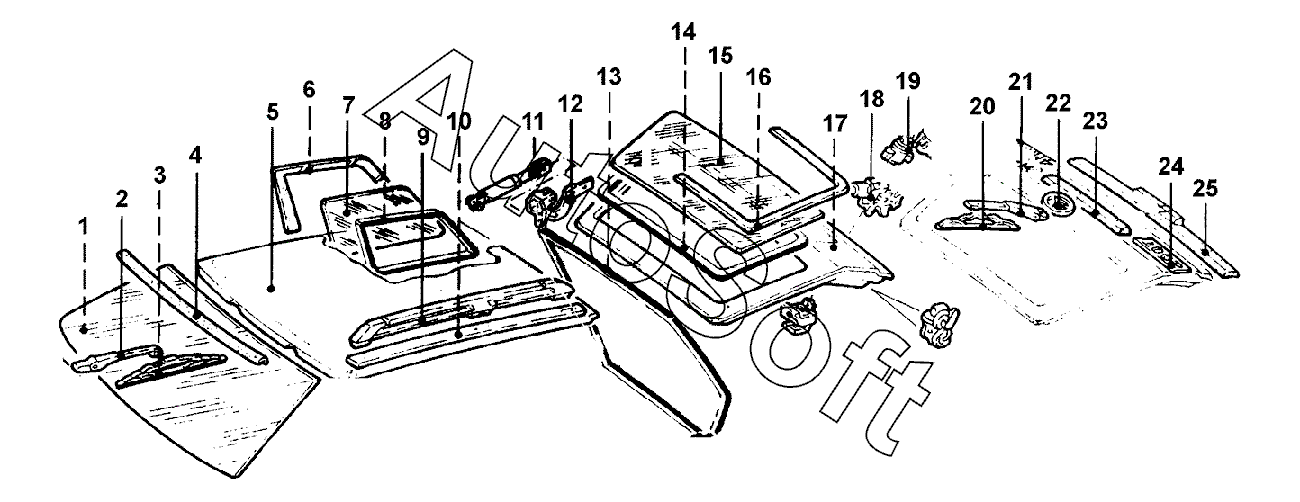 1
2
3
4
5
6
7
8
9
10
11
12
13
14
15
16
17
18
19
20
21
22
23
24
25

AutoSoft