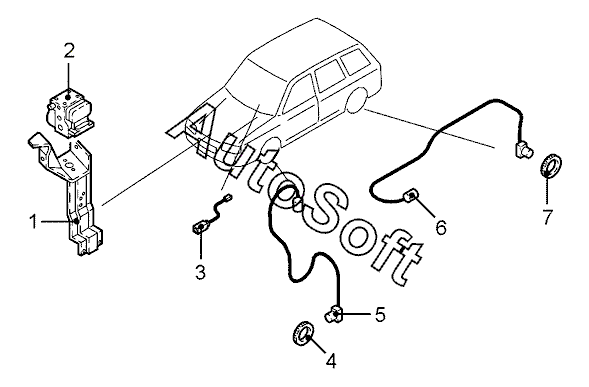 2
1
AutoSoft
3
6
7
5
4