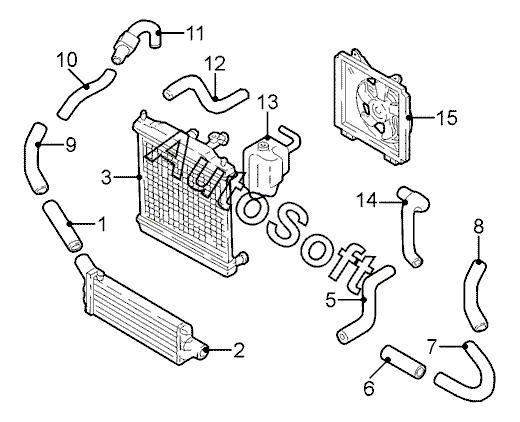 11
10
12
13
15
9
3
AutoSoft
14
1
8
5
2
7
6