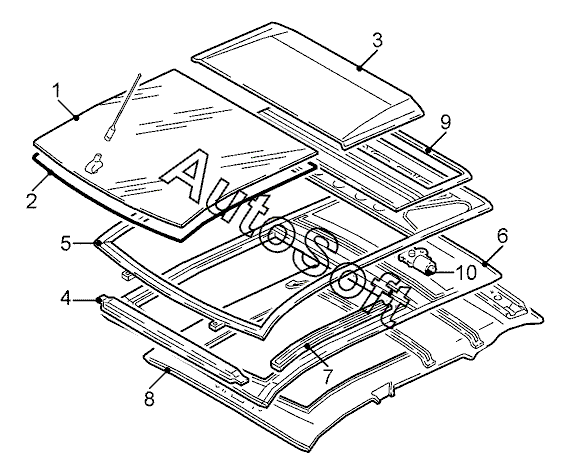 3
1
9
2
AutoSoft
5
6
10
4
7
8