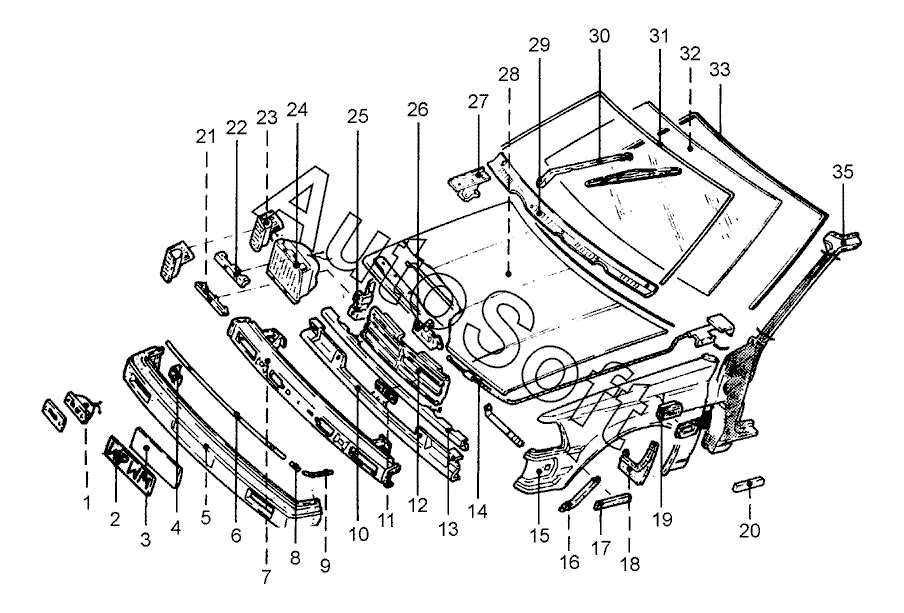 21 22 23 24 25 26 27 28 29 30 31 32 33 35

AutoSoft

1 2 3 4 5 6 7 8 9 10 11 12 13 14 15 16 17 18 19 20