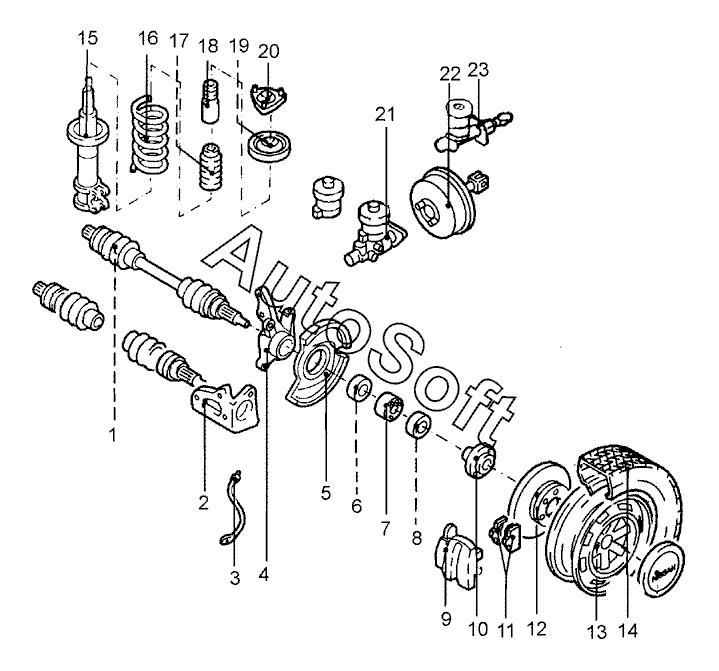 15 16 17 18 19 20

22 23

21

AutoSoft

1

2

3

4

5

6

7

8

9

10

11

12

13

14