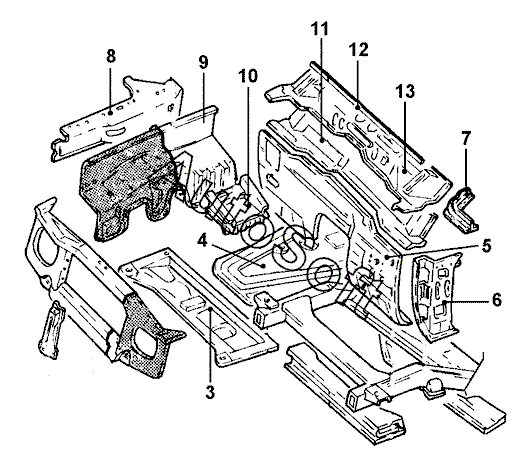 8
9
10
11
12
13
7
4
5
6
3