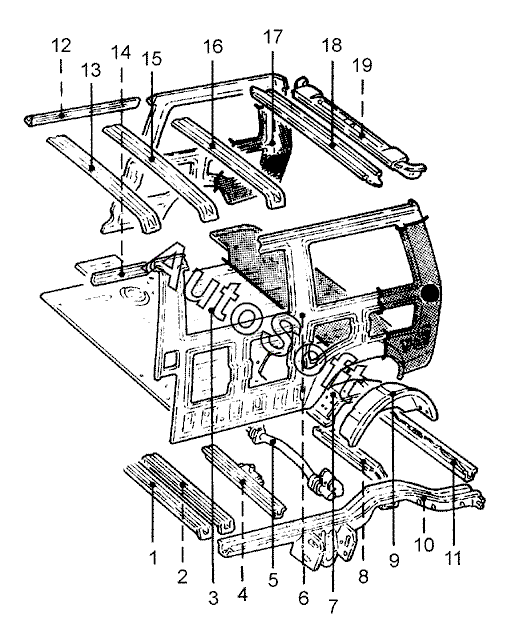 12
13
14
15
16
17
18
19

AutoSoft

1
2
3
4
5
6
7
8
9
10
11