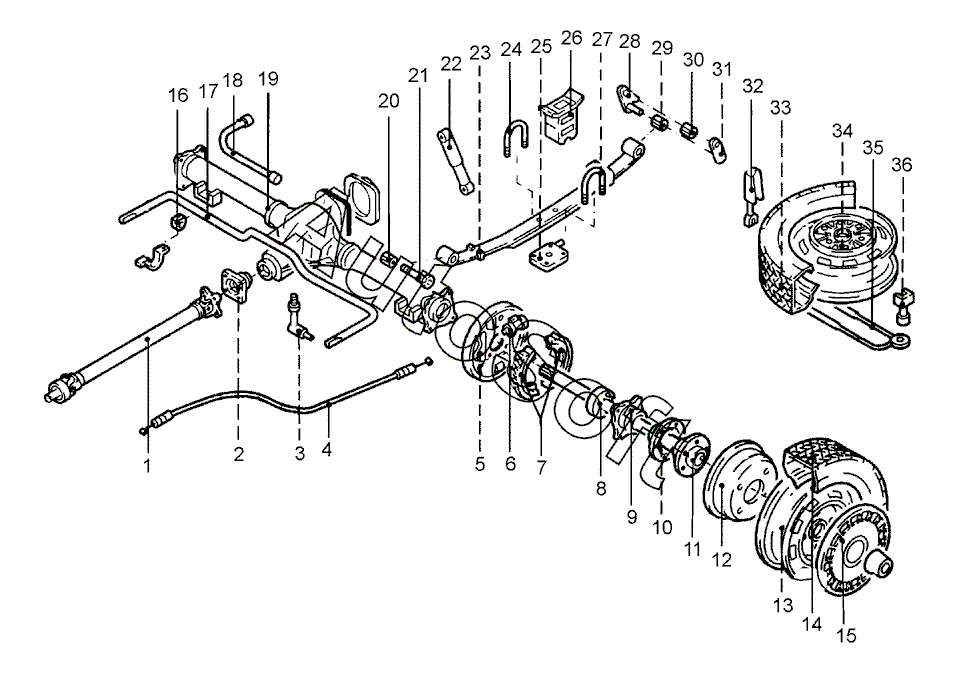 16 17 18 19 20 21 22 23 24 25 26 27 28 29 30 31 32 33 34 35 36

1 2 3 4 5 6 7 8 9 10 11 12 13 14 15