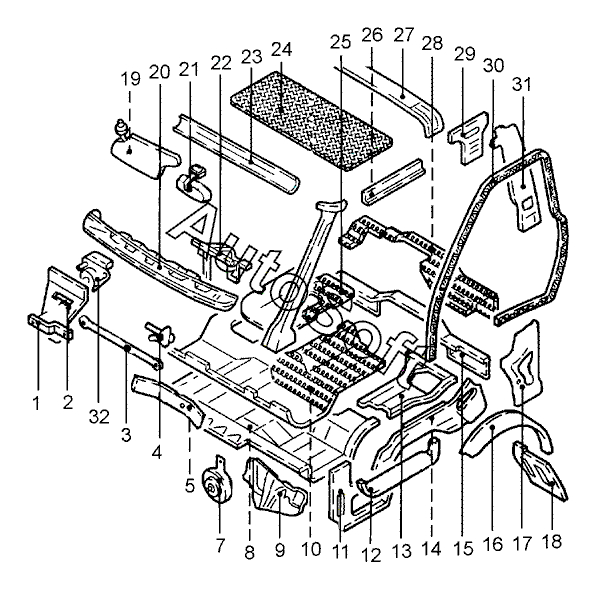 19 20 21 22 23 24 25 26 27 28 29 30 31

AutoSoft

1 2 32 3 4 5 7 8 9 10 11 12 13 14 15 16 17 18