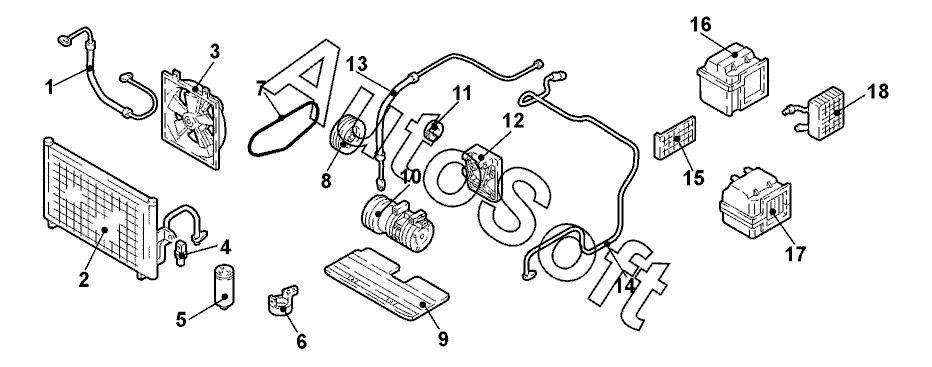 1
3
7
13
11
16
18
12
8
10
15
2
4
17
14
5
6
9
AutoSoft