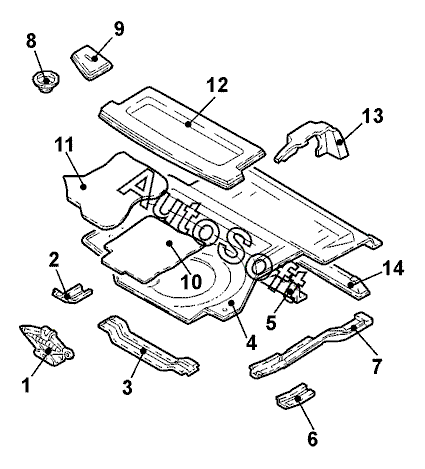 8
9
12
13
11
AutoSoft
2
10
14
5
4
1
3
7
6