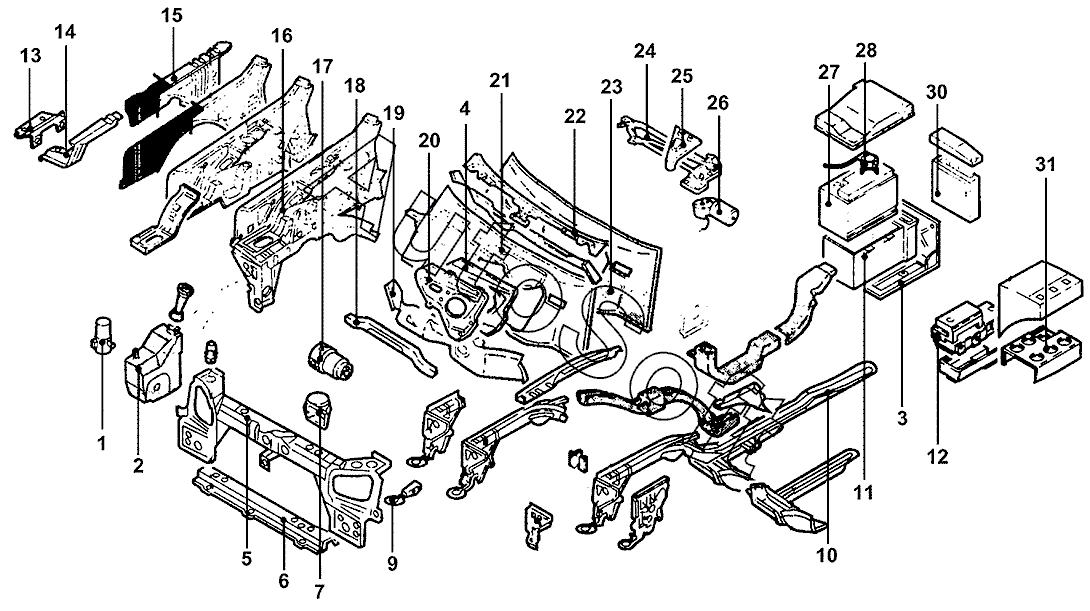 13
14
15
16
17
18
19
20
4
21
22
23
24
25
26
27
28
30
31
1
2
5
6
7
9
10
11
3
12