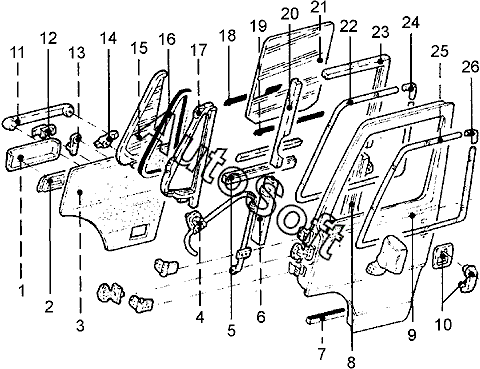 11
12
13
14
15
16
17
18
19
20
21
22
23
24
25
26
AutoSoft
1
2
3
4
5
6
7
8
9
10