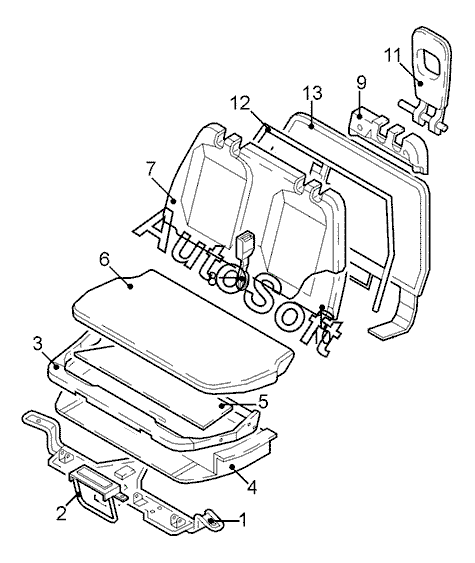 11
9
13
12
7
AutoSoft
6
3
5
4
2
1