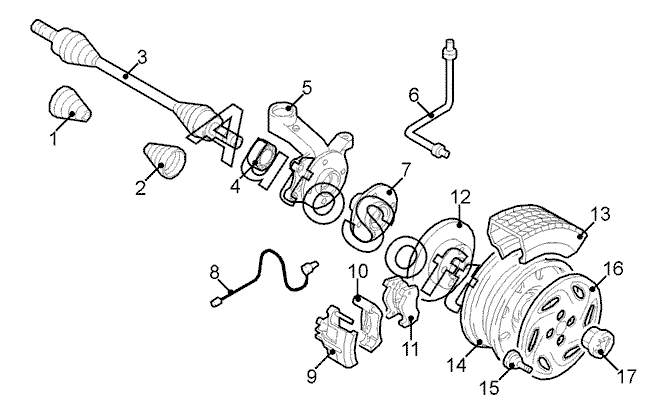 3
5
6
1
2
4
7
12
13
8
10
16
11
9
14
15
17
Autosoft