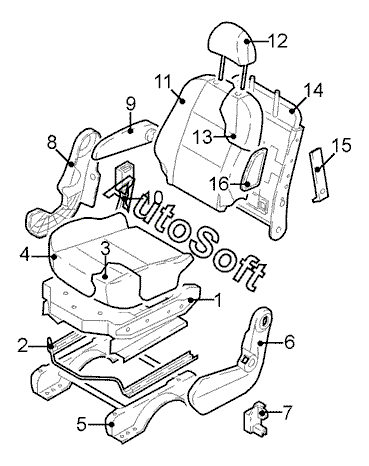 12
11
14
9
13
8
15
16
10
AutoSoft
4
3
1
2
6
7
5