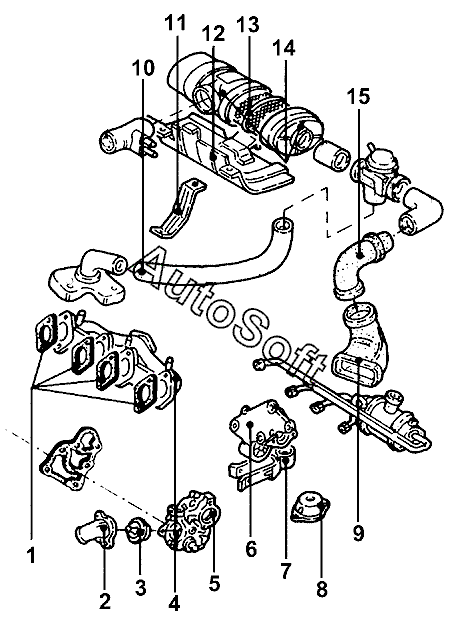 11
12
13
14
10
15
AutoSoft
1
2
3
4
5
6
7
8
9