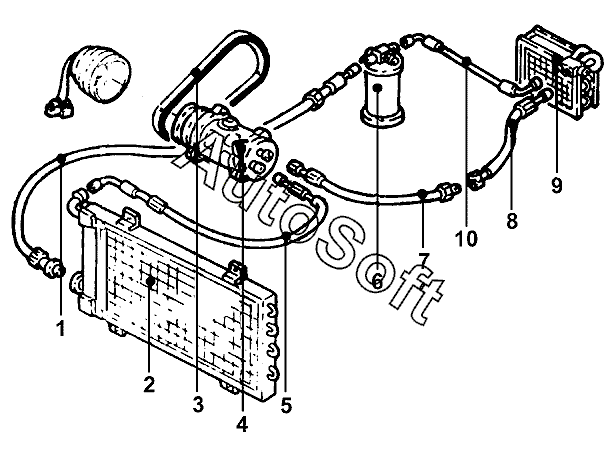 AutoSoft

1
2
3
4
5
6
7
8
9
10