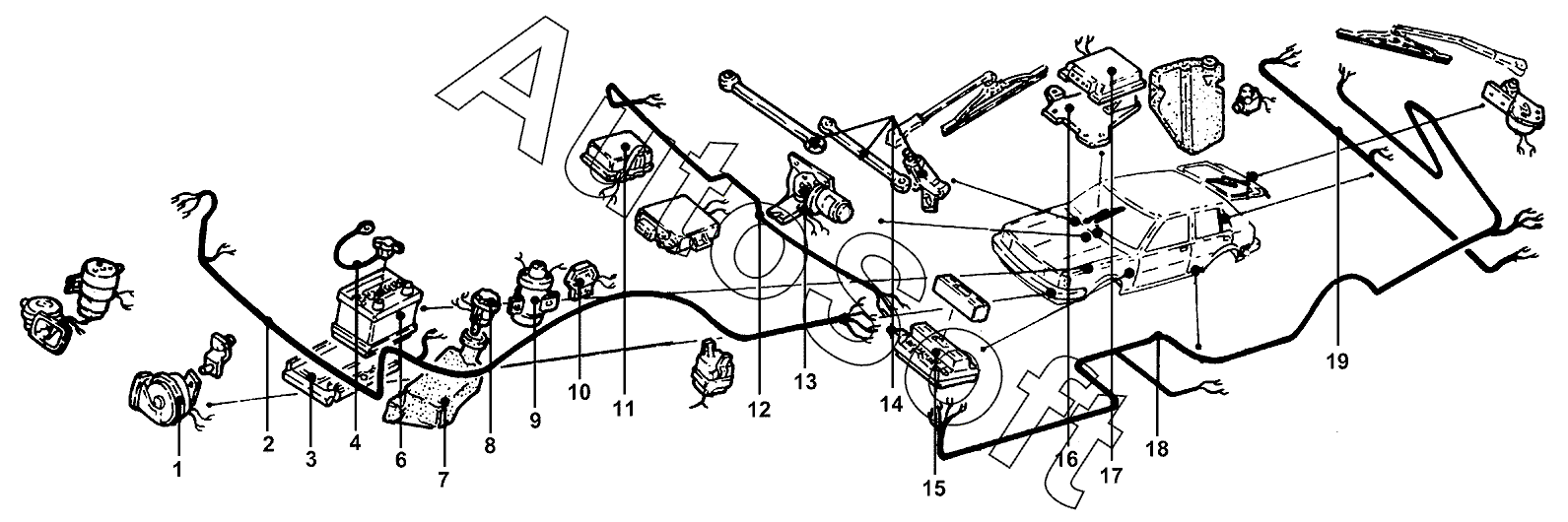 AutoSoft

1
2
3
4
6
7
8
9
10
11
12
13
14
15
16
17
18
19